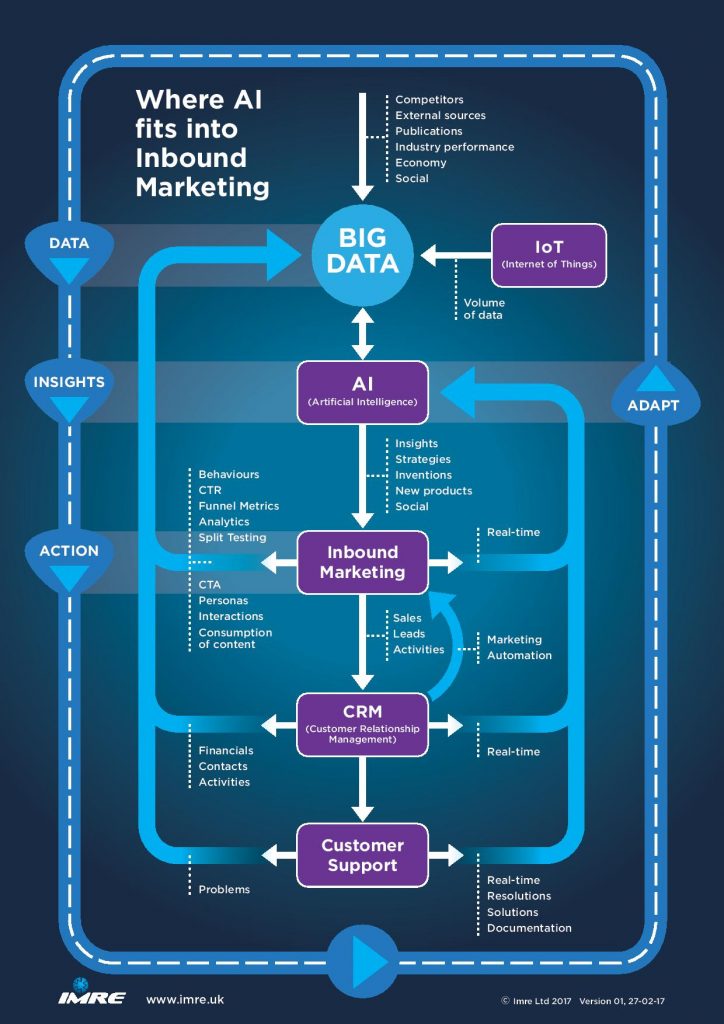 Where AI fits into Inbound Marketing

Competitors
External sources
Publications
Industry performance
Economy
Social

DATA

BIG DATA

IoT
(Internet of Things)

Volume of data

INSIGHTS

AI
(Artificial Intelligence)

ADAPT

Insights
Strategies
Inventions
New products
Social

Behaviours
CTR
Funnel Metrics
Analytics
Split Testing

ACTION

Inbound Marketing

Real-time

CTA
Personas
Interactions
Consumption of content

Sales
Leads
Activities

Marketing Automation

CRM
(Customer Relationship Management)

Real-time

Financials
Contacts
Activities

Customer Support

Problems

Real-time
Resolutions
Solutions
Documentation

IMRE

www.imre.uk

© Imre Ltd 2017 Version 01, 27-02-17